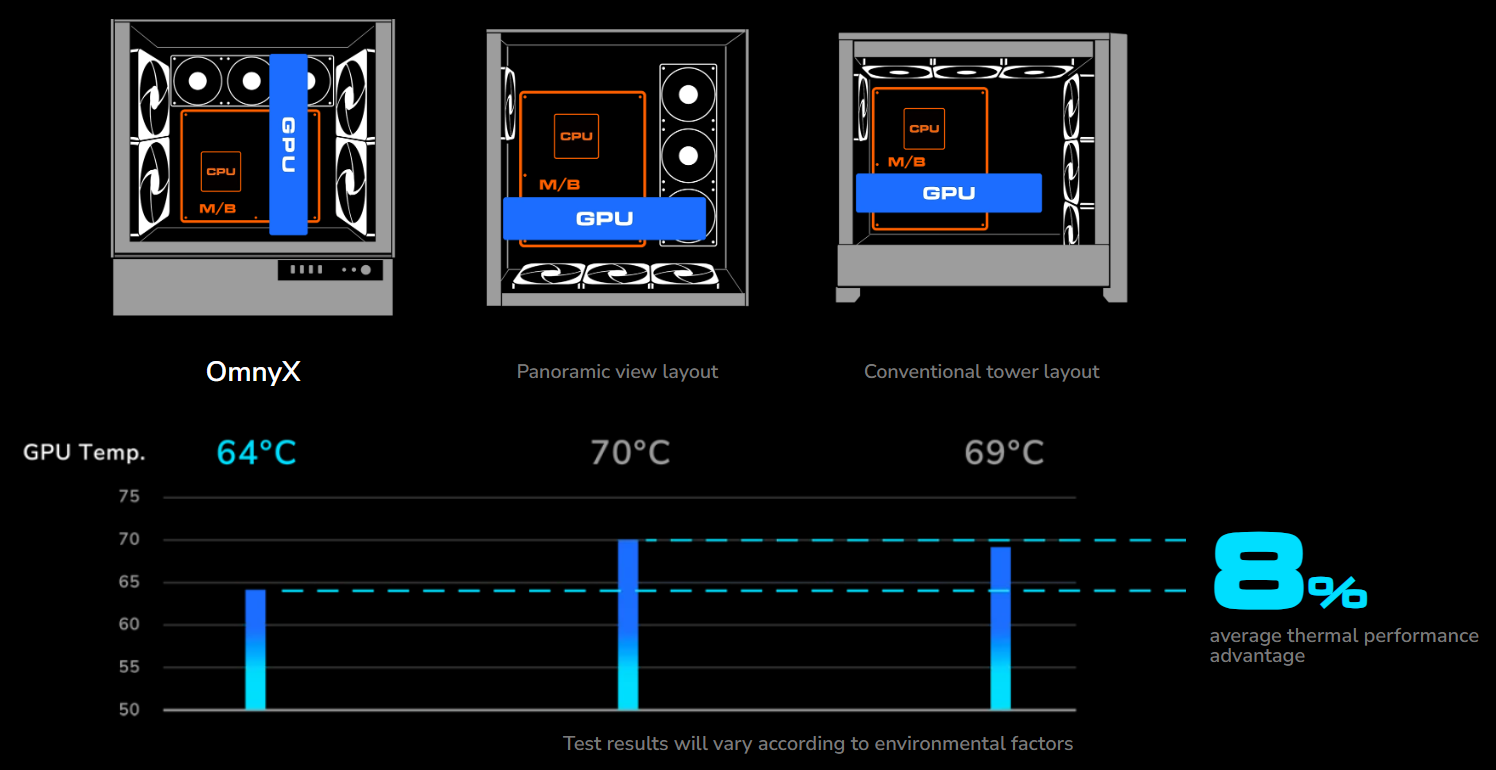 GPU
CPU
M/B

CPU
M/B
GPU

CPU
M/B
GPU

OmnyX

Panoramic view layout

Conventional tower layout

GPU Temp.

64°C

70°C

69°C

75
70
65
60
55
50

8%
average thermal performance advantage

Test results will vary according to environmental factors